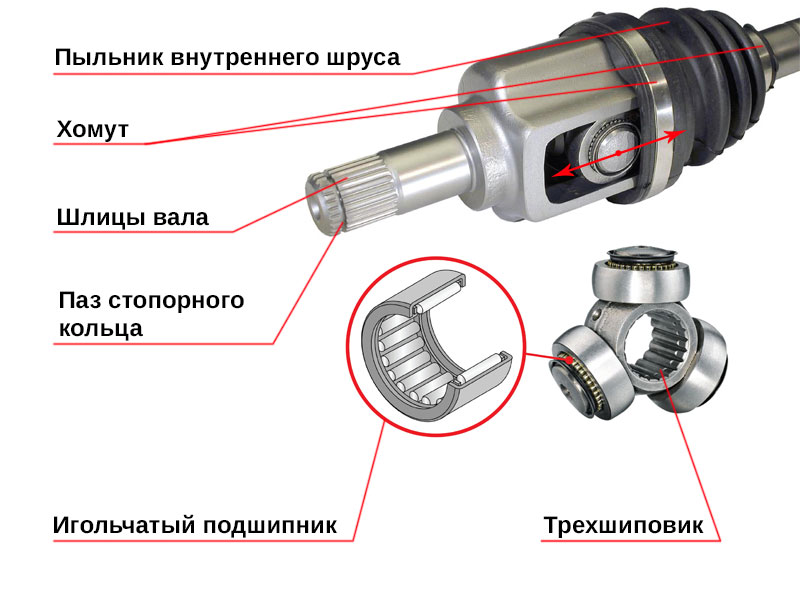 Пыльник внутреннего шруса

Хомут

Шлицы вала

Паз стопорного кольца

Игольчатый подшипник

Трехшиповик